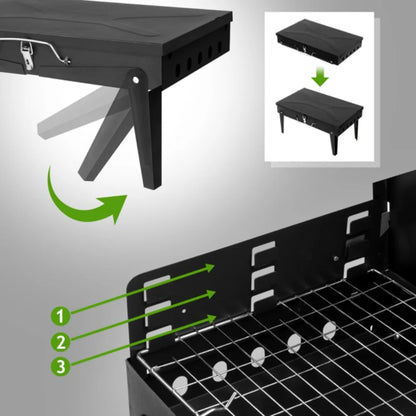 1
2
3