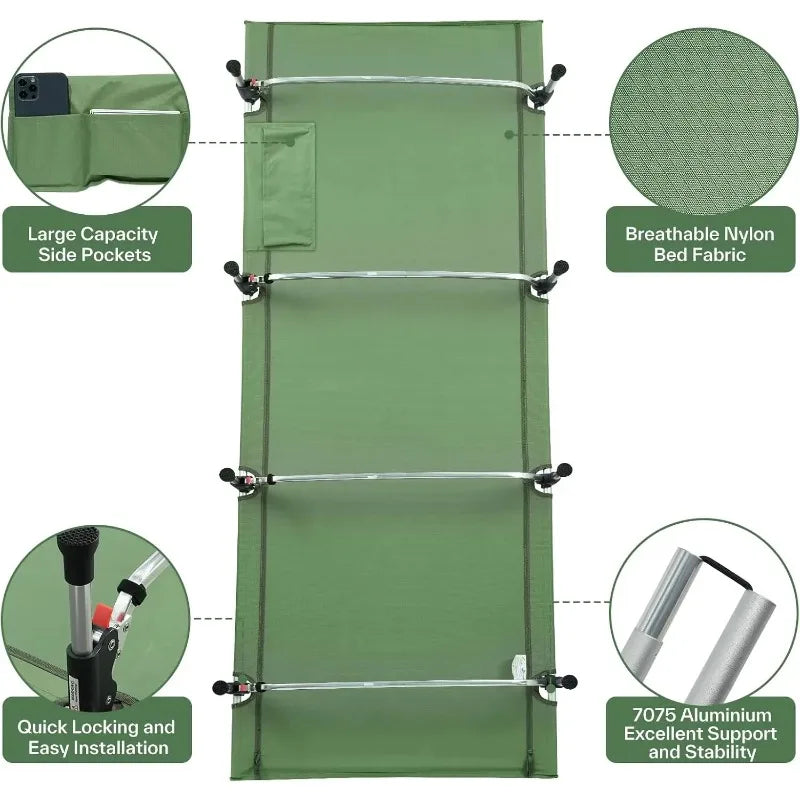 Large Capacity Side Pockets

Breathable Nylon Bed Fabric

Quick Locking and Easy Installation

7075 Aluminium Excellent Support and Stability